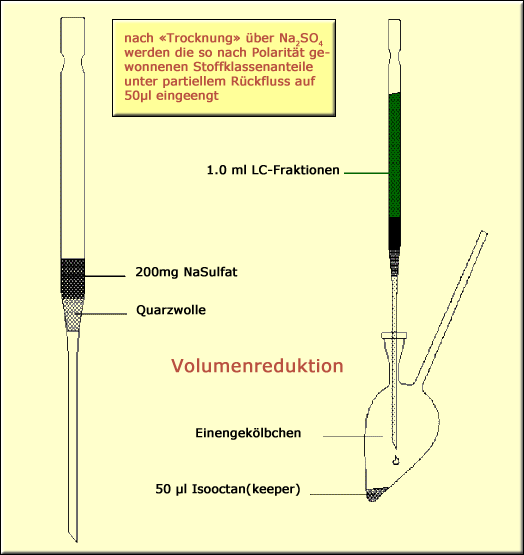 nach «Trocknung» über $Na_2SO_4$ werden die so nach Polarität gewonnenen Stoffklassenanteile unter partiellem Rückfluss auf 50µl eingeengt

1.0 ml LC-Fraktionen

200mg NaSulfat

Quarzwolle

Volumenreduktion

Einengekölbchen

50 µl Isooctan(keeper)